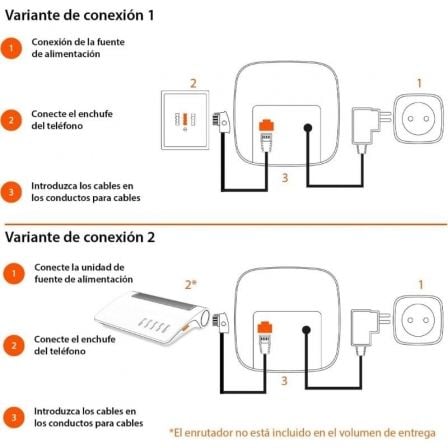 Variante de conexión 1

1 Conexión de la fuente de alimentación

2 Conecte el enchufe del teléfono

3 Introduzca los cables en los conductos para cables

2

1

3

Variante de conexión 2

1 Conecte la unidad de fuente de alimentación

2 Conecte el enchufe del teléfono

3 Introduzca los cables en los conductos para cables

2*

1

3

*El enrutador no está incluido en el volumen de entrega